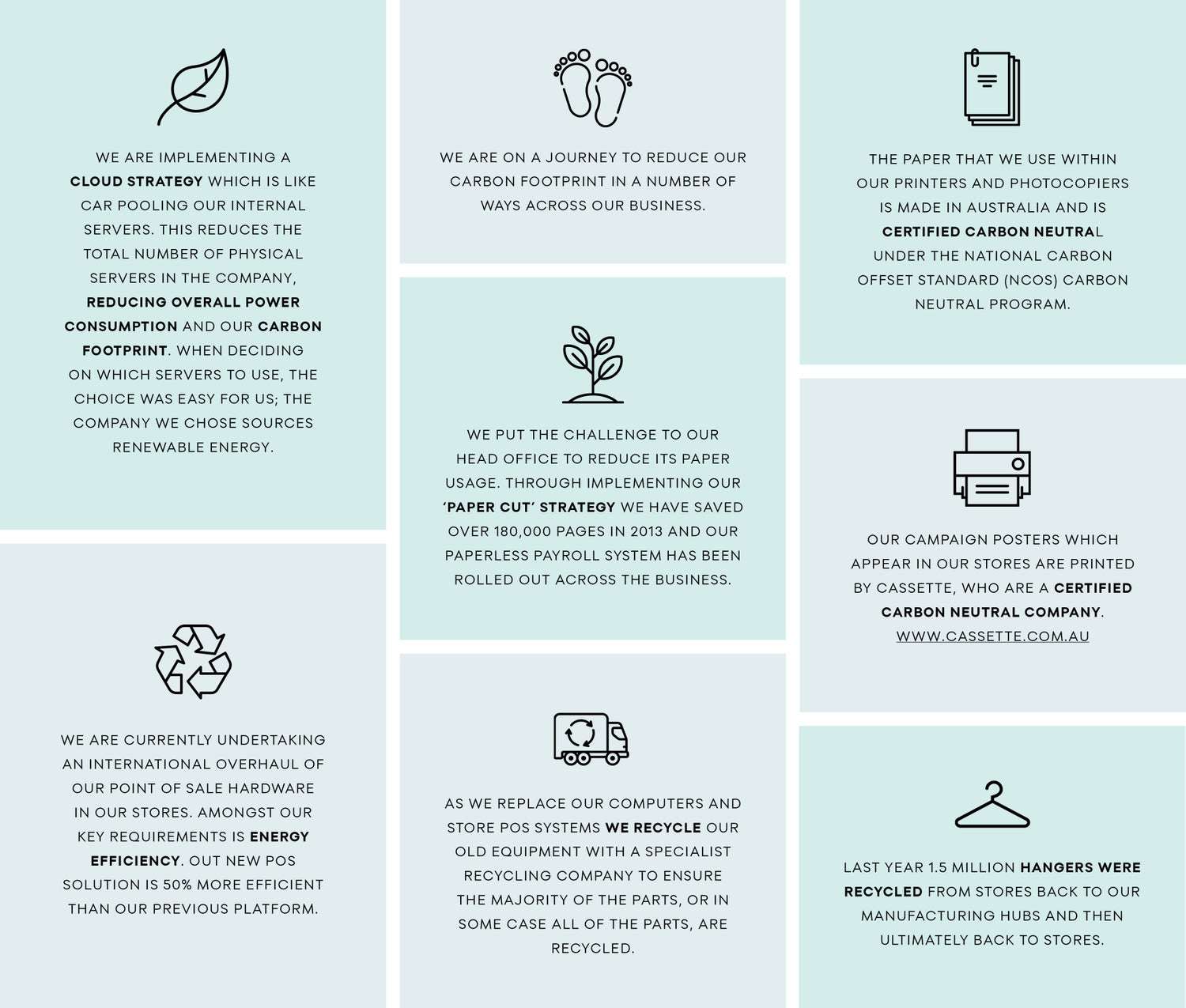 WE ARE IMPLEMENTING A CLOUD STRATEGY WHICH IS LIKE CAR POOLING OUR INTERNAL SERVERS. THIS REDUCES THE TOTAL NUMBER OF PHYSICAL SERVERS IN THE COMPANY, REDUCING OVERALL POWER CONSUMPTION AND OUR CARBON FOOTPRINT. WHEN DECIDING ON WHICH SERVERS TO USE, THE CHOICE WAS EASY FOR US; THE COMPANY WE CHOSE SOURCES RENEWABLE ENERGY.

WE ARE CURRENTLY UNDERTAKING AN INTERNATIONAL OVERHAUL OF OUR POINT OF SALE HARDWARE IN OUR STORES. AMONGST OUR KEY REQUIREMENTS IS ENERGY EFFICIENCY. OUT NEW POS SOLUTION IS 50% MORE EFFICIENT THAN OUR PREVIOUS PLATFORM.

WE ARE ON A JOURNEY TO REDUCE OUR CARBON FOOTPRINT IN A NUMBER OF WAYS ACROSS OUR BUSINESS.

WE PUT THE CHALLENGE TO OUR HEAD OFFICE TO REDUCE ITS PAPER USAGE. THROUGH IMPLEMENTING OUR 'PAPER CUT' STRATEGY WE HAVE SAVED OVER 180,000 PAGES IN 2013 AND OUR PAPERLESS PAYROLL SYSTEM HAS BEEN ROLLED OUT ACROSS THE BUSINESS.

AS WE REPLACE OUR COMPUTERS AND STORE POS SYSTEMS WE RECYCLE OUR OLD EQUIPMENT WITH A SPECIALIST RECYCLING COMPANY TO ENSURE THE MAJORITY OF THE PARTS, OR IN SOME CASE ALL OF THE PARTS, ARE RECYCLED.

THE PAPER THAT WE USE WITHIN OUR PRINTERS AND PHOTOCOPIERS IS MADE IN AUSTRALIA AND IS CERTIFIED CARBON NEUTRAL UNDER THE NATIONAL CARBON OFFSET STANDARD (NCOS) CARBON NEUTRAL PROGRAM.

OUR CAMPAIGN POSTERS WHICH APPEAR IN OUR STORES ARE PRINTED BY CASSETTE, WHO ARE A CERTIFIED CARBON NEUTRAL COMPANY. WWW.CASSETTE.COM.AU

LAST YEAR 1.5 MILLION HANGERS WERE RECYCLED FROM STORES BACK TO OUR MANUFACTURING HUBS AND THEN ULTIMATELY BACK TO STORES.